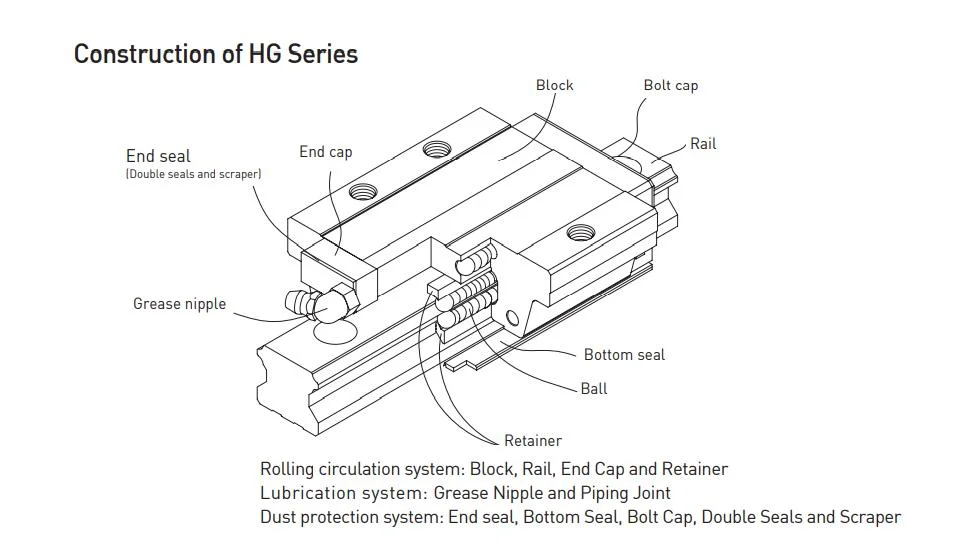 Construction of HG Series

Block

Bolt cap

Rail

End seal
(Double seals and scraper)

End cap

Grease nipple

Bottom seal

Ball

Retainer

Rolling circulation system: Block, Rail, End Cap and Retainer
Lubrication system: Grease Nipple and Piping Joint
Dust protection system: End seal, Bottom Seal, Bolt Cap, Double Seals and Scraper